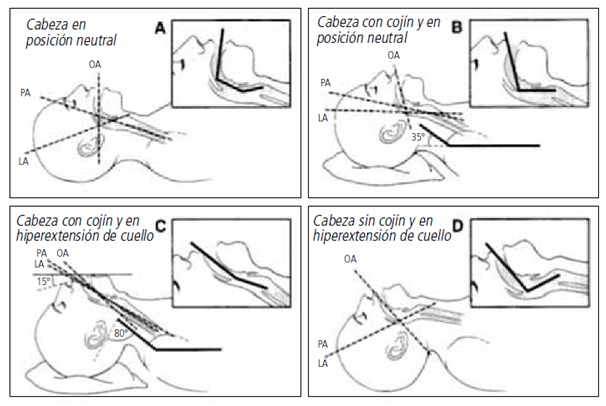 Cabeza en posición neutral

A

OA

PA

LA

Cabeza con cojín y en posición neutral

B

OA

PA

LA

35°

Cabeza con cojín y en hiperextensión de cuello

C

PA

LA

OA

15°

80°

Cabeza sin cojín y en hiperextensión de cuello

D

OA

PA

LA